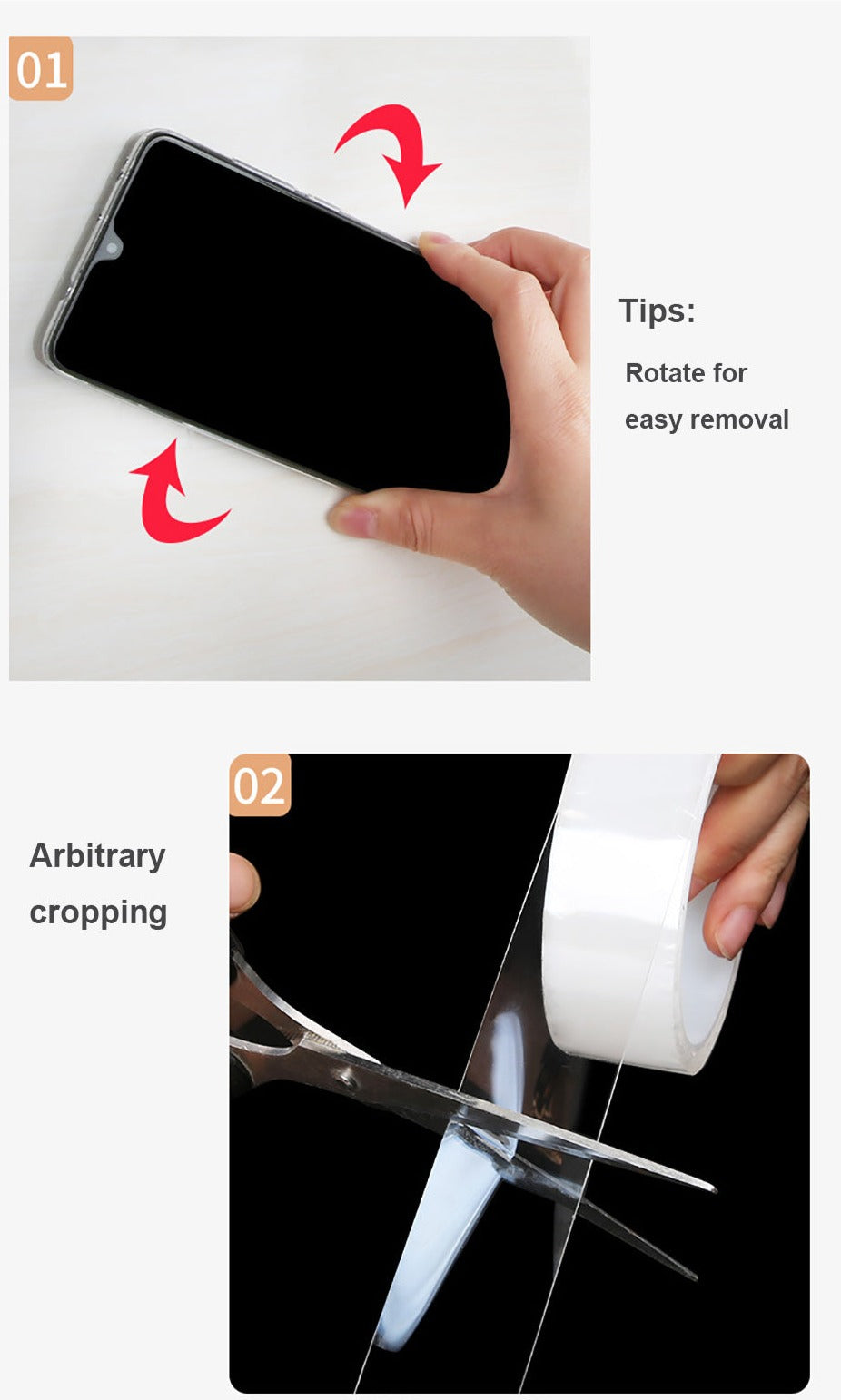 01

Tips:

Rotate for easy removal

02

Arbitrary cropping